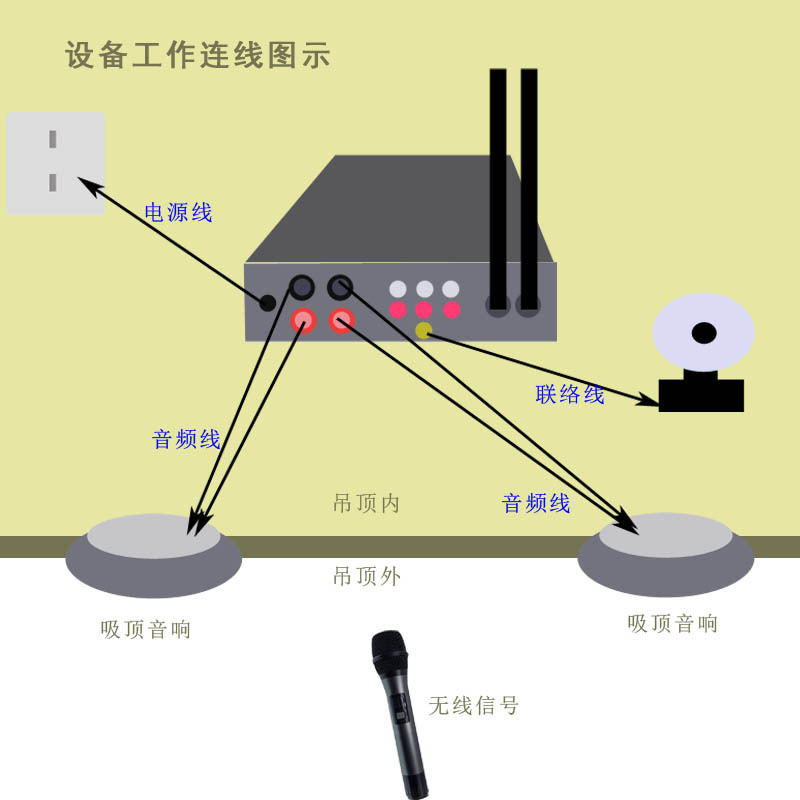 设备工作连线图示

电源线

联络线

音频线

吊顶内

音频线

吊顶外

吸顶音响

吸顶音响

无线信号